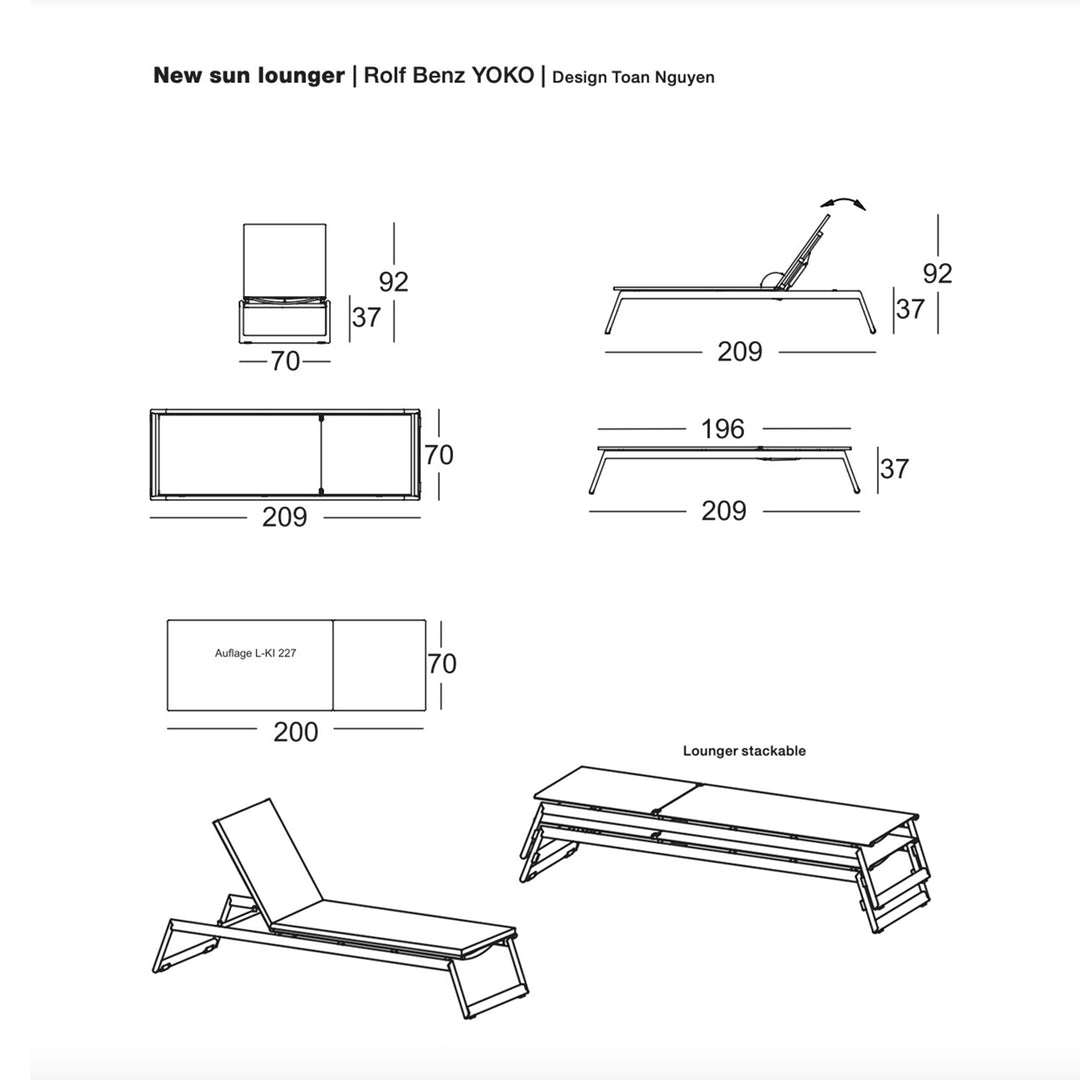 New sun lounger | Rolf Benz YOKO | Design Toan Nguyen

92
37
70

92
37
209

70
209

196
37
209

Auflage L-KI 227
70
200

Lounger stackable