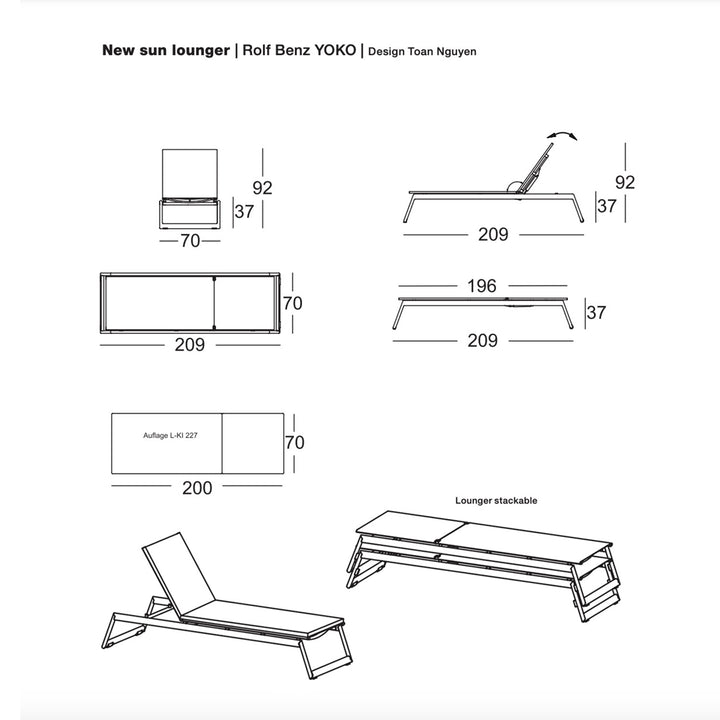 New sun lounger | Rolf Benz YOKO | Design Toan Nguyen

92
37
70

92
37
209

70
209

196
37
209

Auflage L-KI 227
70
200

Lounger stackable